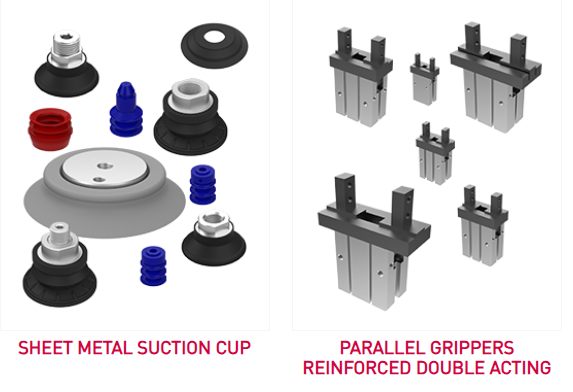 SHEET METAL SUCTION CUP

PARALLEL GRIPPERS
REINFORCED DOUBLE ACTING